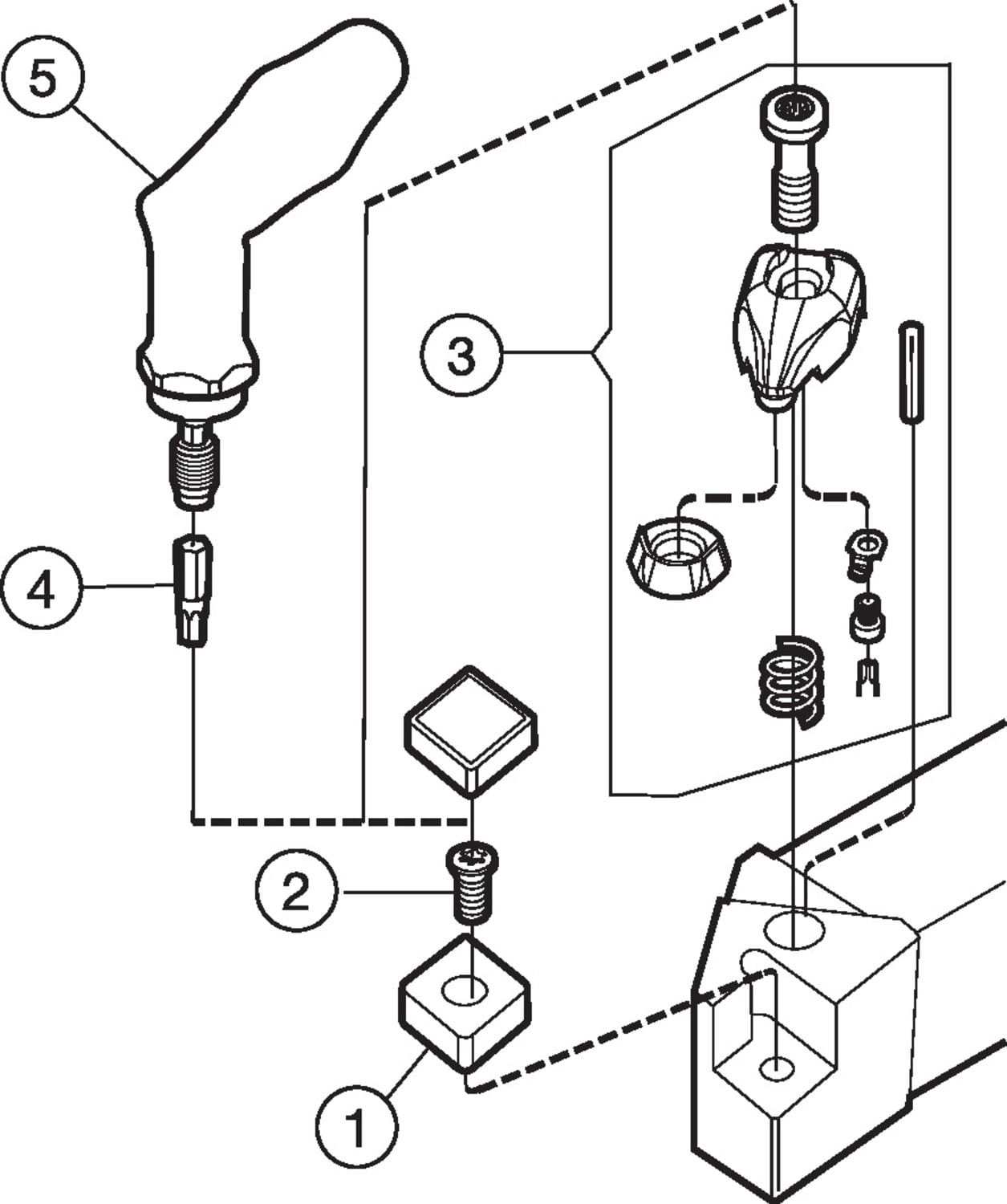 5
3
4
2
1