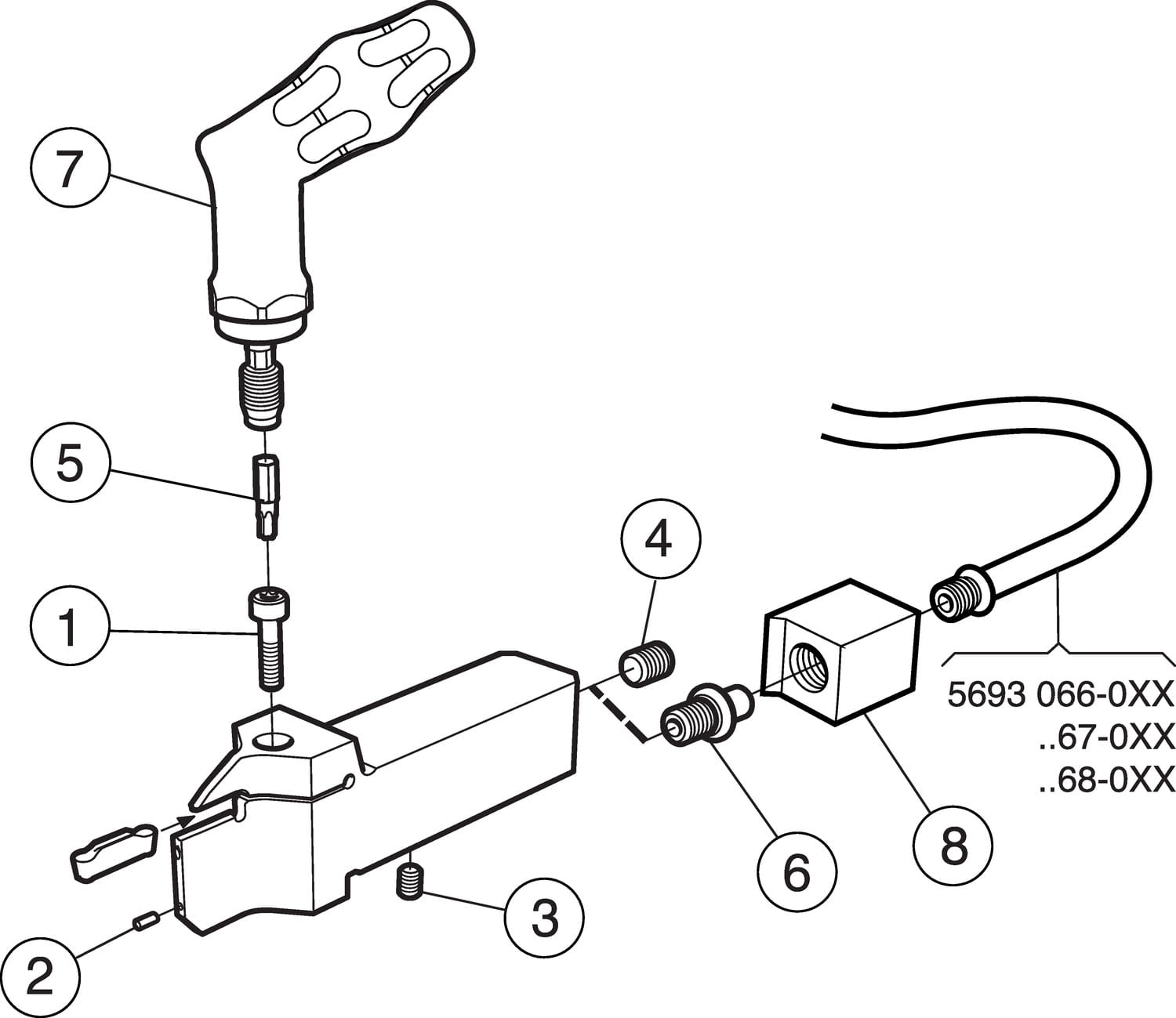 7

5

1

4

5693 066-0XX
..67-0XX
..68-0XX

6

8

3

2