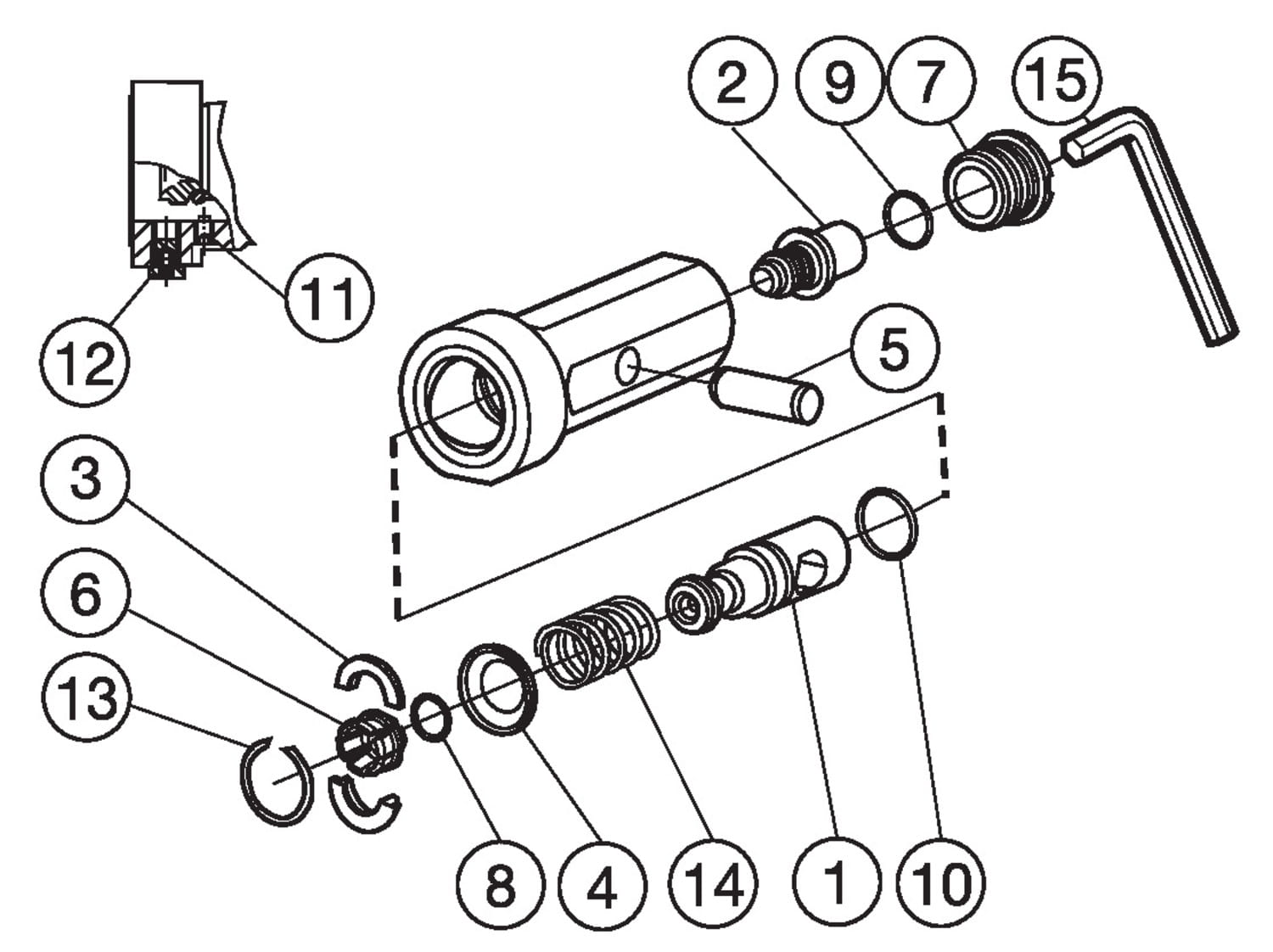 2
9
7
15
11
12
5
3
6
13
8
4
14
1
10