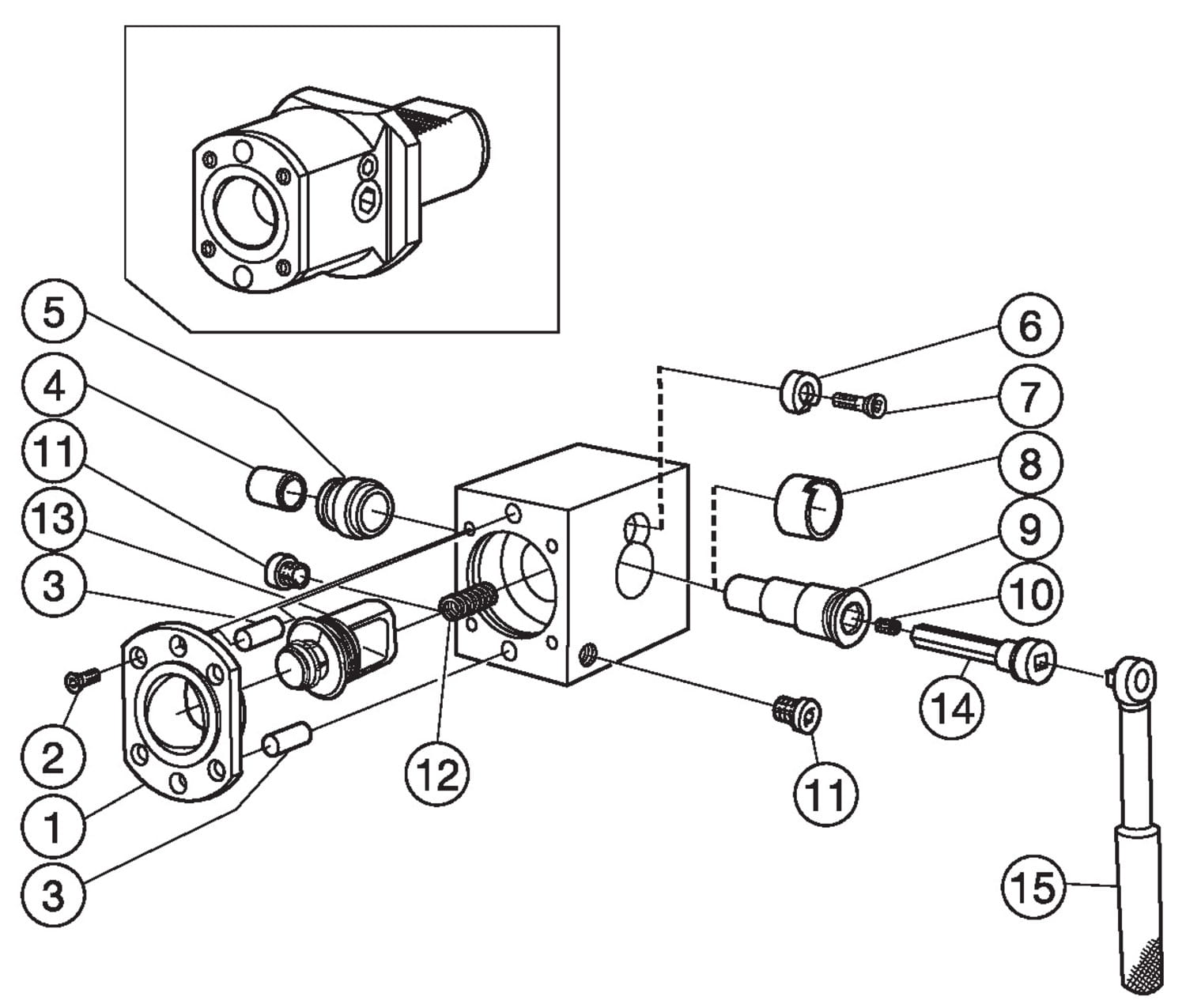 5
4
11
13
3
2
1
3
12
6
7
8
9
10
14
11
15