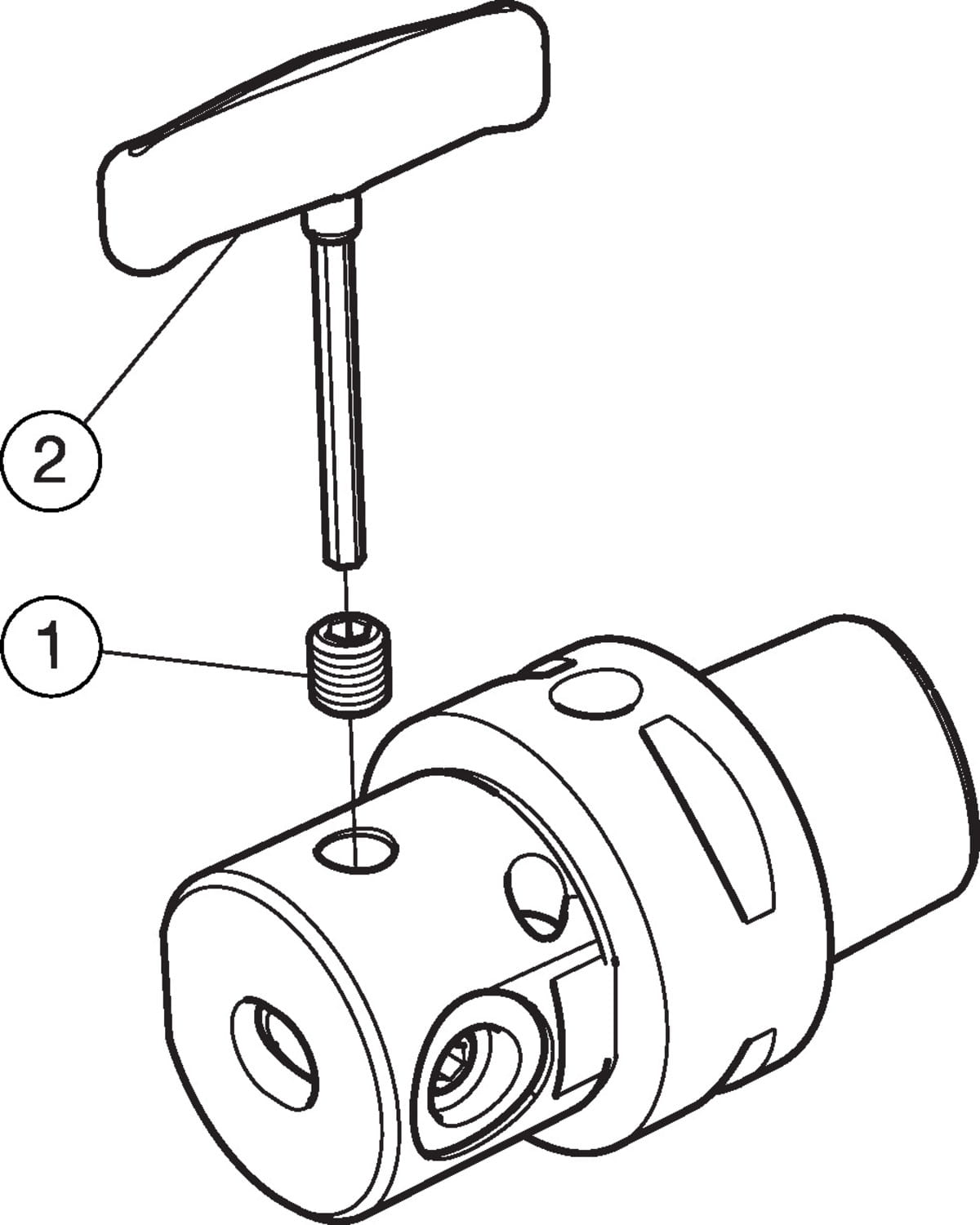 2

1