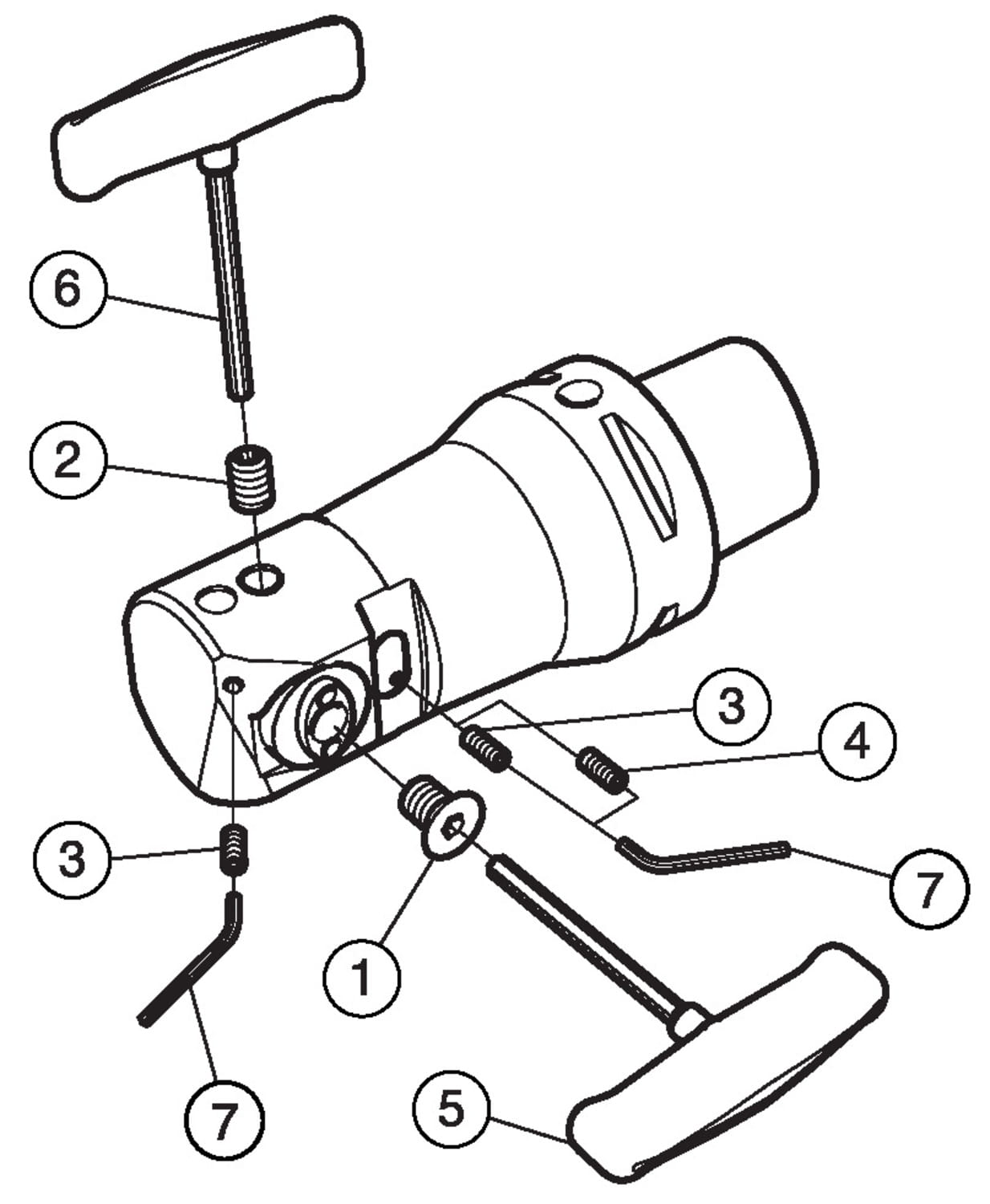 6
2
3
4
3
7
1
7
5