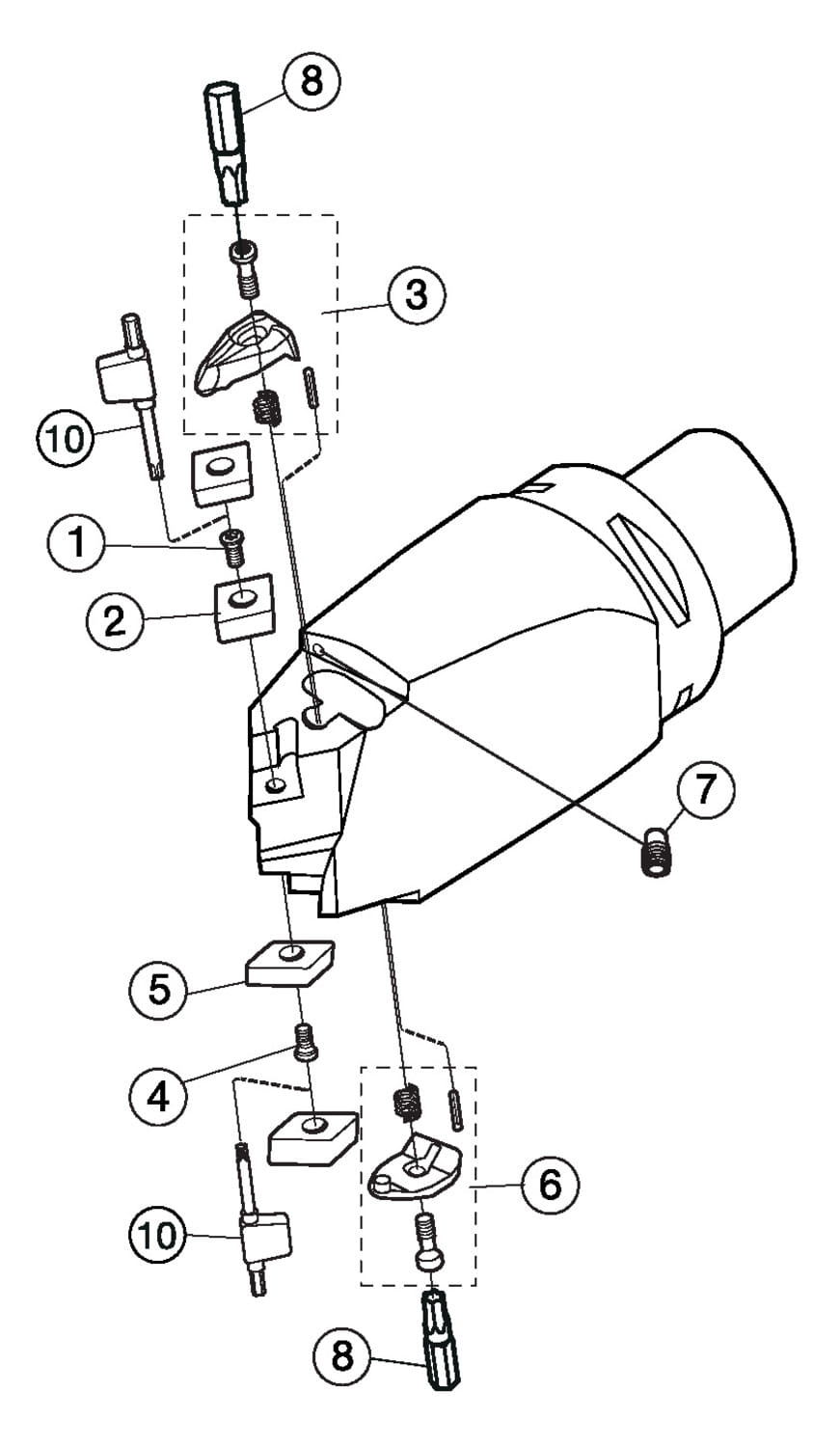 8
3
10
1
2
7
5
4
6
10
8