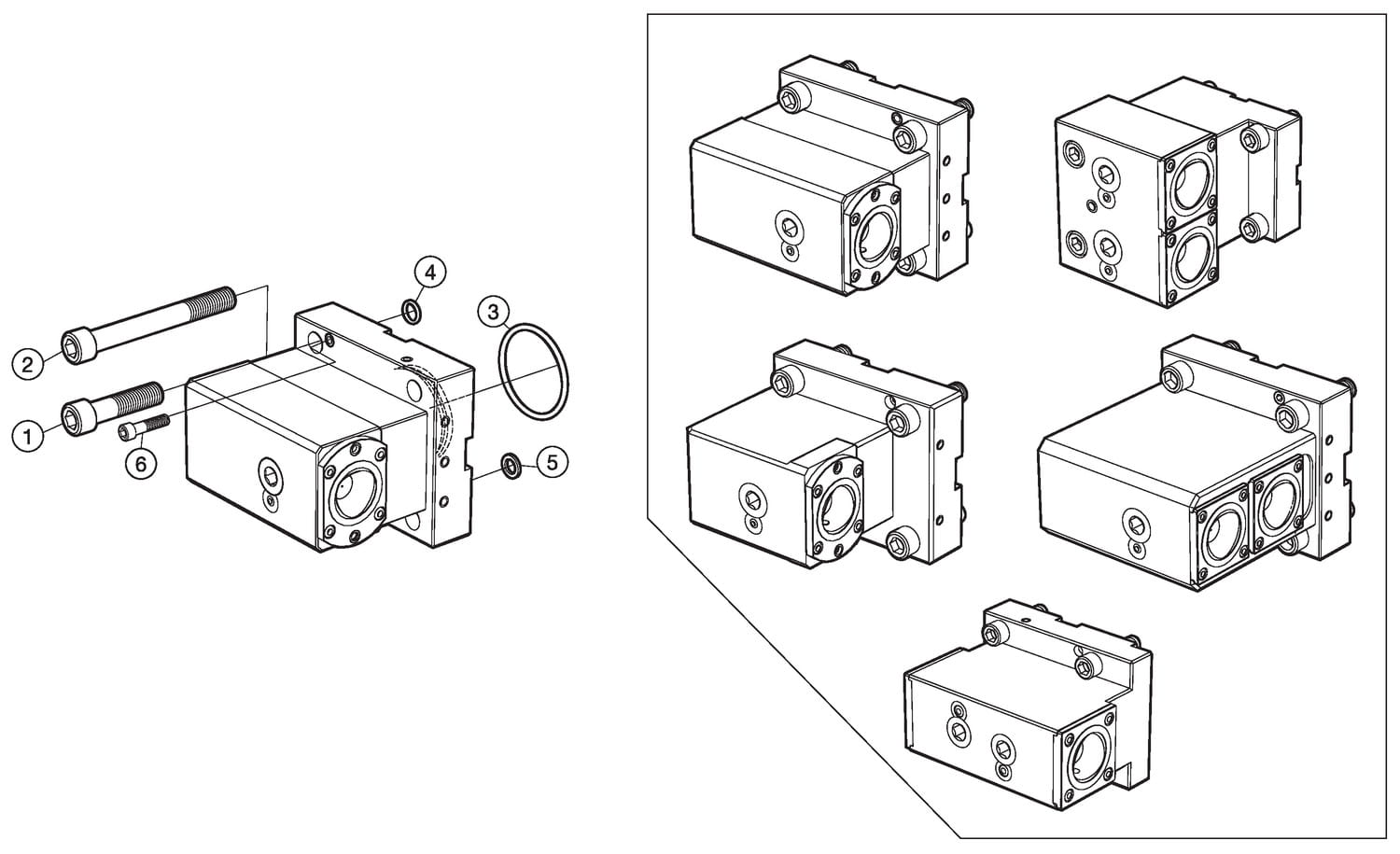 4
3
2
1
6
5